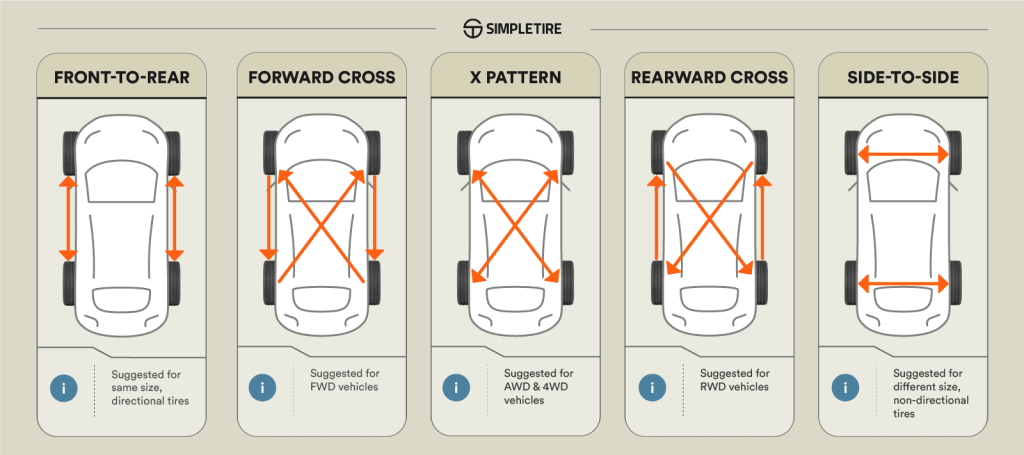 SIMPLETIRE

FRONT-TO-REAR

i

Suggested for same size, directional tires

FORWARD CROSS

i

Suggested for FWD vehicles

X PATTERN

i

Suggested for AWD & 4WD vehicles

REARWARD CROSS

i

Suggested for RWD vehicles

SIDE-TO-SIDE

i

Suggested for different size, non-directional tires